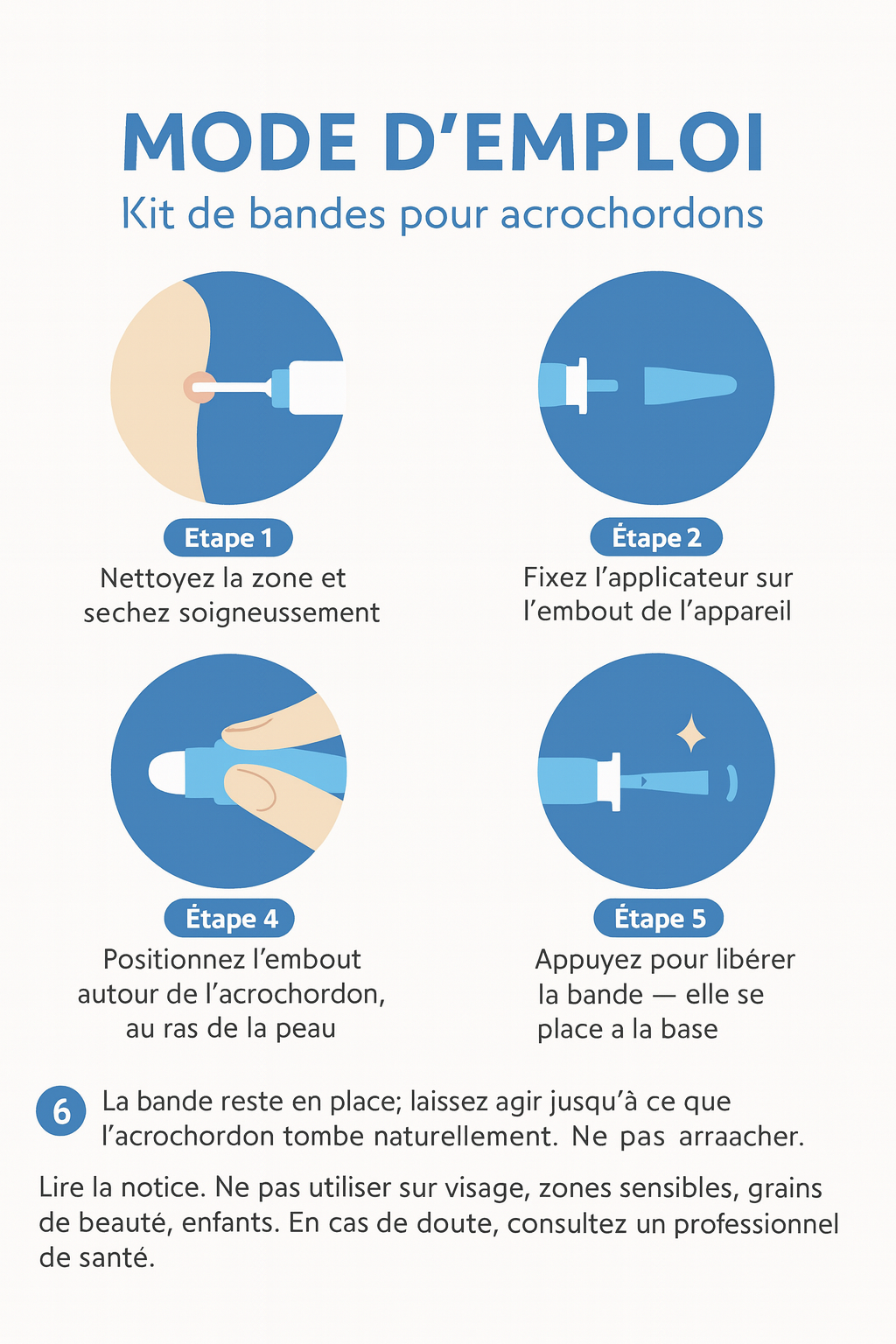 MODE D'EMPLOI

Kit de bandes pour acrochordons

Etape 1
Nettoyez la zone et sechez soigneussement

Étape 2
Fixez l'applicateur sur l'embout de l'appareil

Étape 4
Positionnez l'embout autour de l'acrochordon, au ras de la peau

Étape 5
Appuyez pour libérer la bande — elle se place a la base

6 La bande reste en place; laissez agir jusqu'à ce que l'acrochordon tombe naturellement. Ne pas arraacher.

Lire la notice. Ne pas utiliser sur visage, zones sensibles, grains de beauté, enfants. En cas de doute, consultez un professionnel de santé.